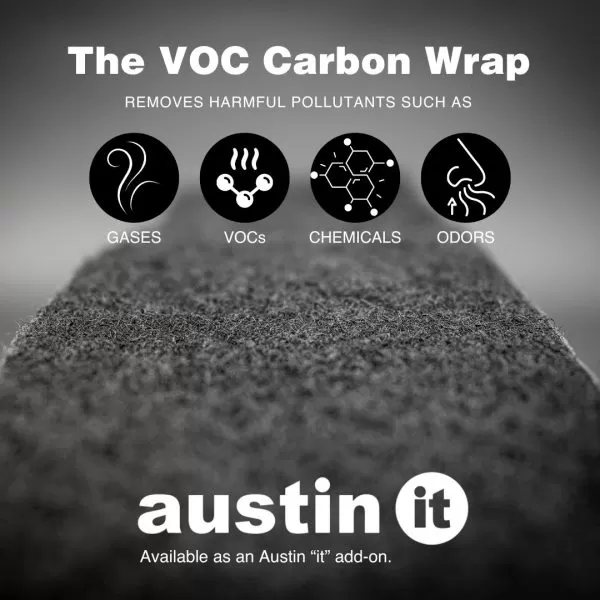 The VOC Carbon Wrap

REMOVES HARMFUL POLLUTANTS SUCH AS

GASES

VOCs

CHEMICALS

ODORS

austin it

Available as an Austin “it” add-on.